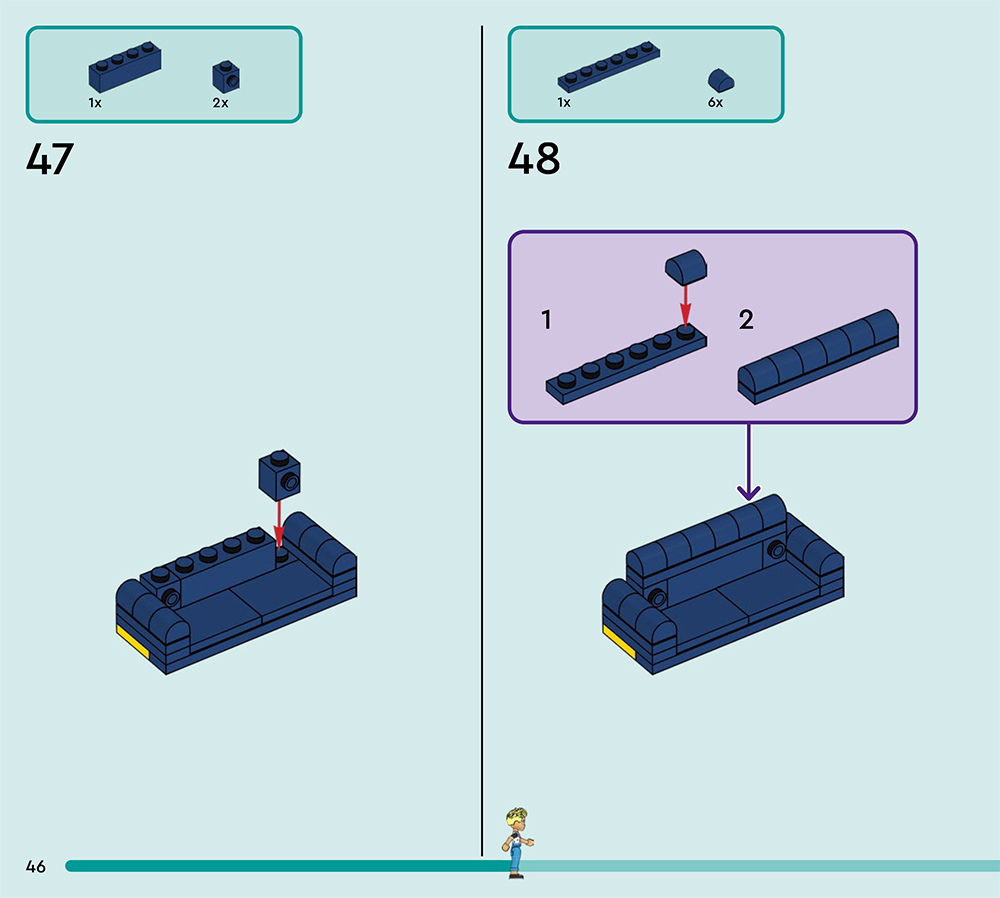 1x
2x

47

1x
6x

48

1
2

46